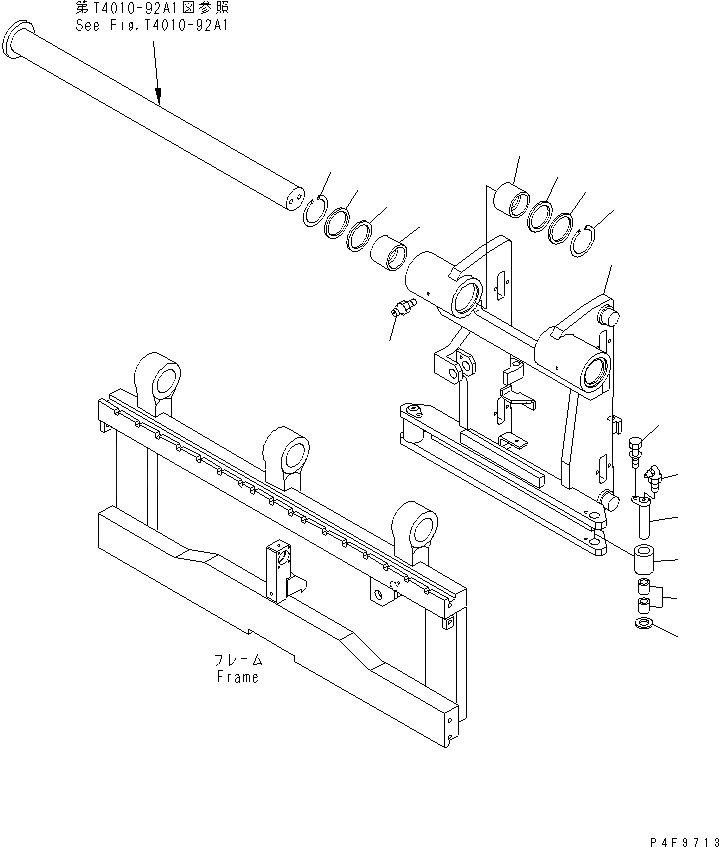 第T4010-92A1図参照
See Fig.T4010-92A1

フレーム
Frame

P4F9713