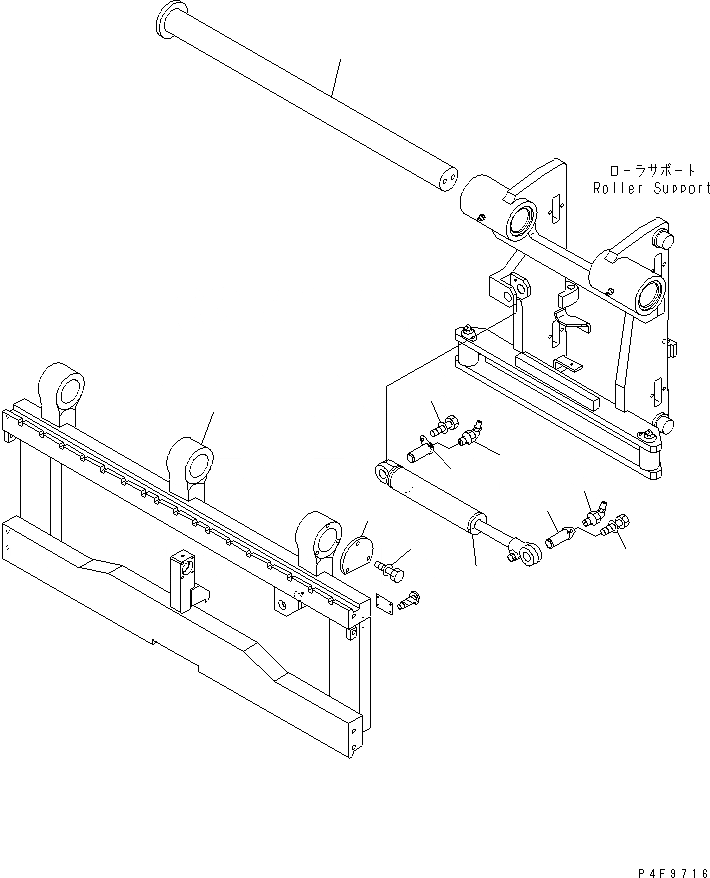 ローラサポート
Roller Support

P4F9716