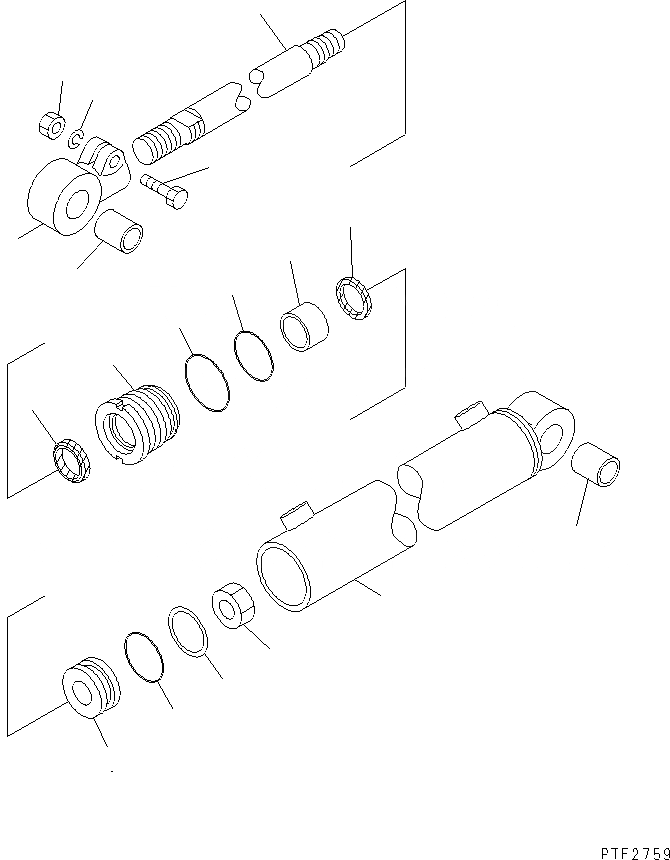 PTF2759