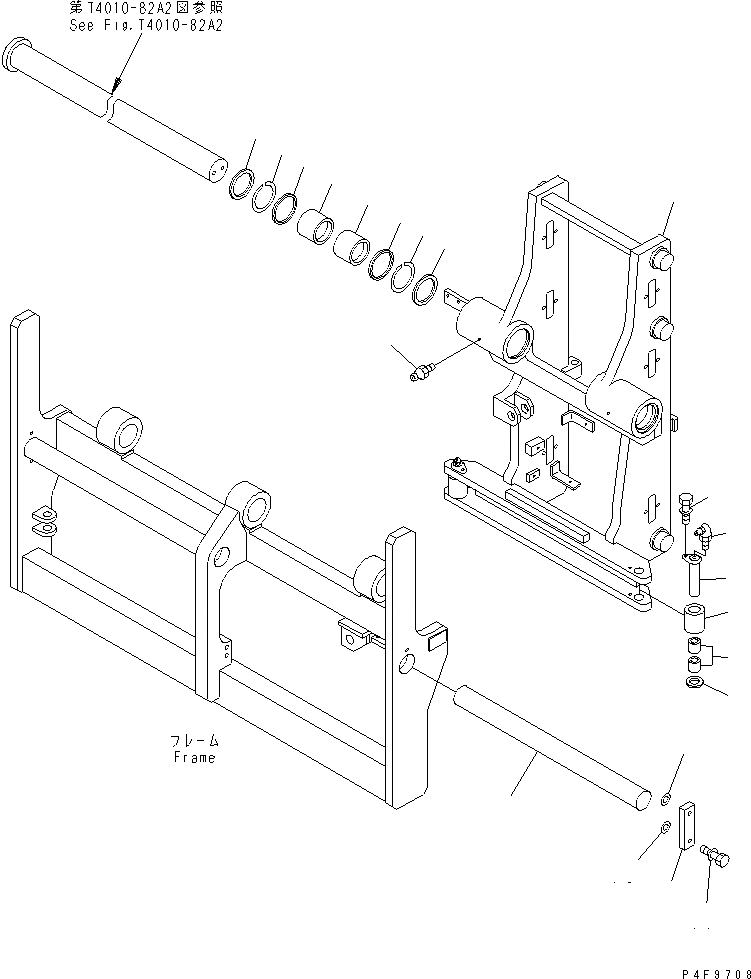 第T4010-82A2図参照
See Fig.T4010-82A2

フレーム
Frame

P4F9708