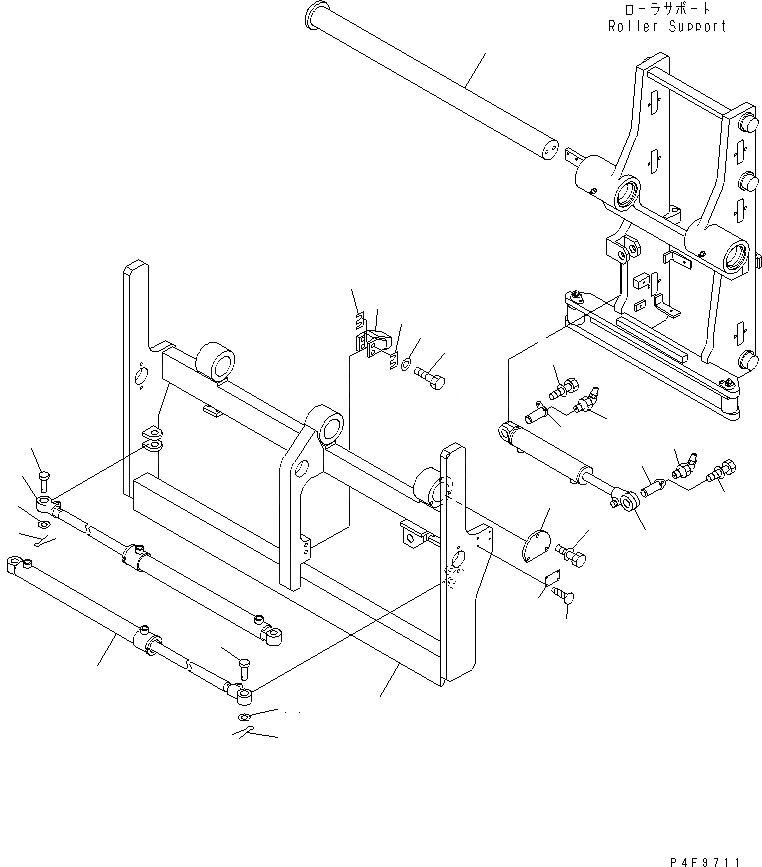 ローラサポート
Roller Support

P4F9711