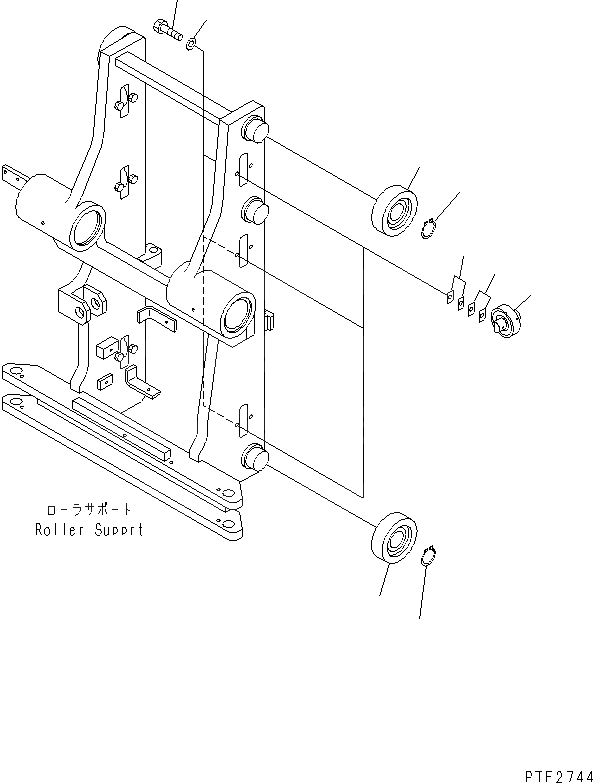 ローラサポート
Roller Supprt

PTF2744