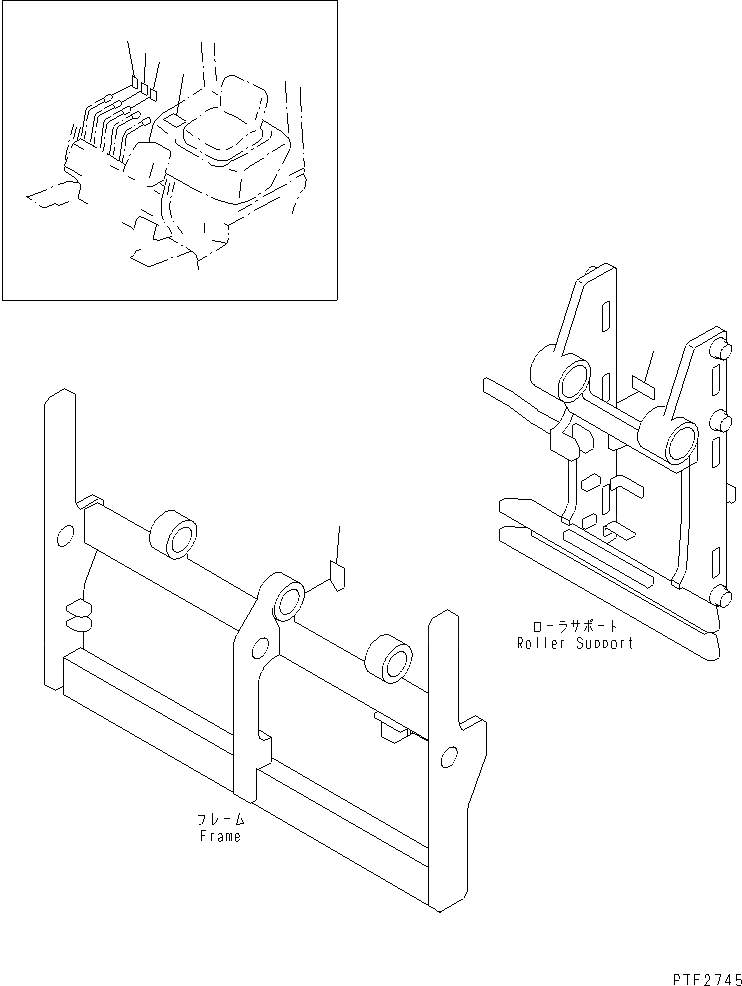 ローラサポート
Roller Support

フレーム
Frame

PTF2745