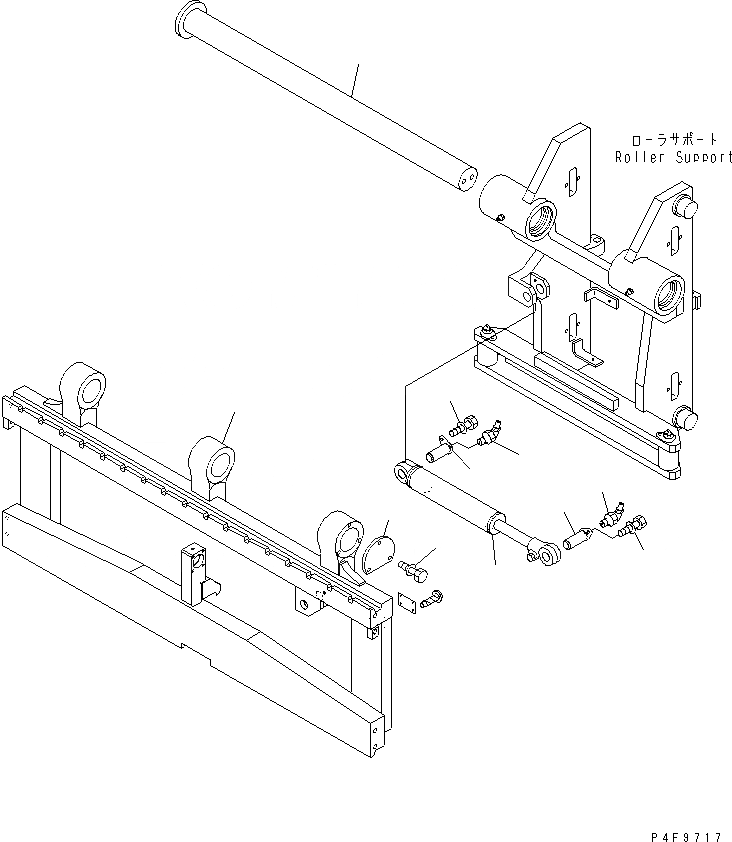 ローラサポート
Roller Support

P4F9717