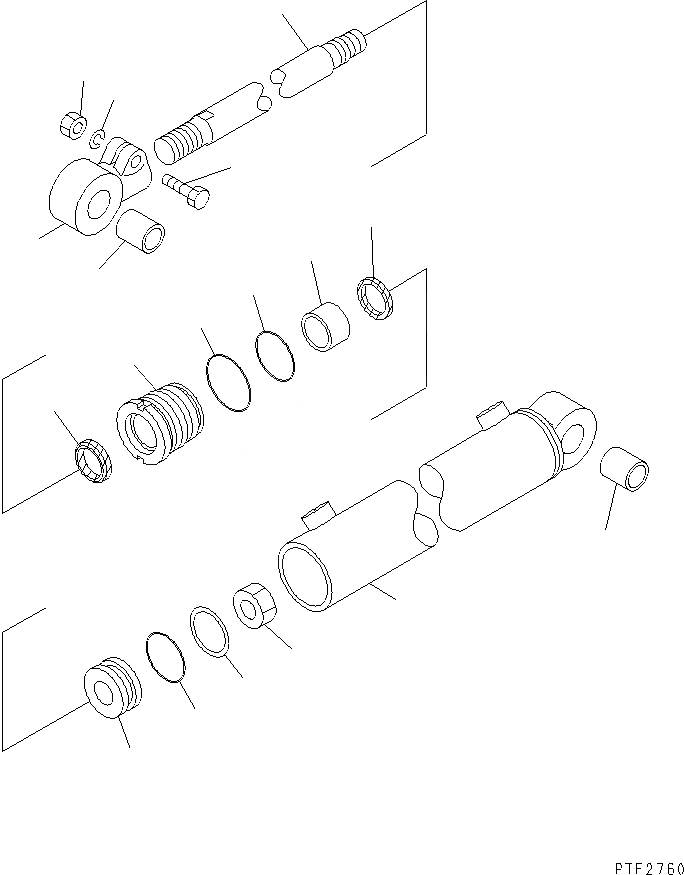 PTF2760