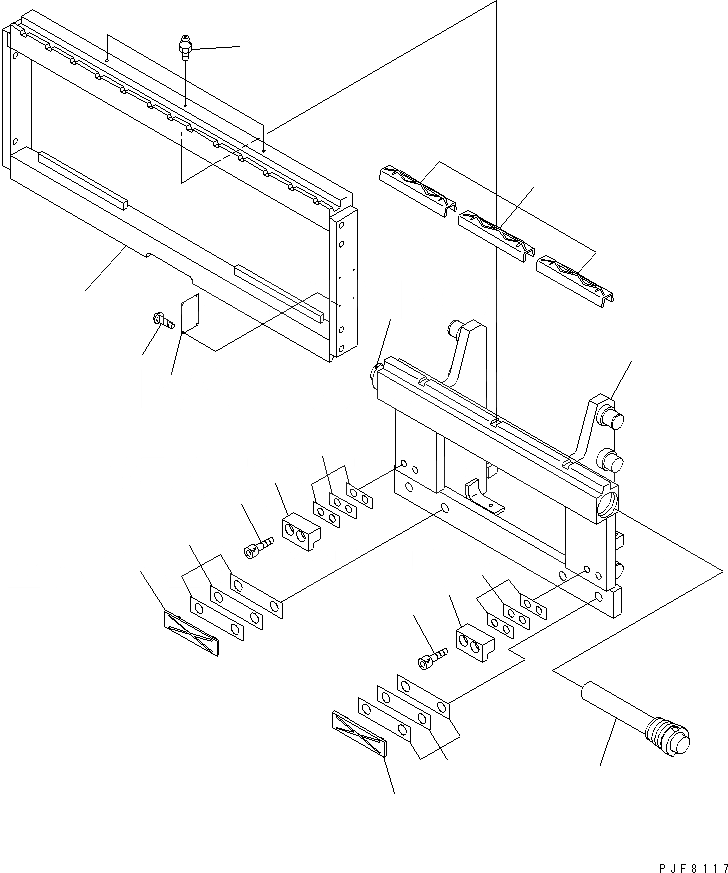 PJF8117