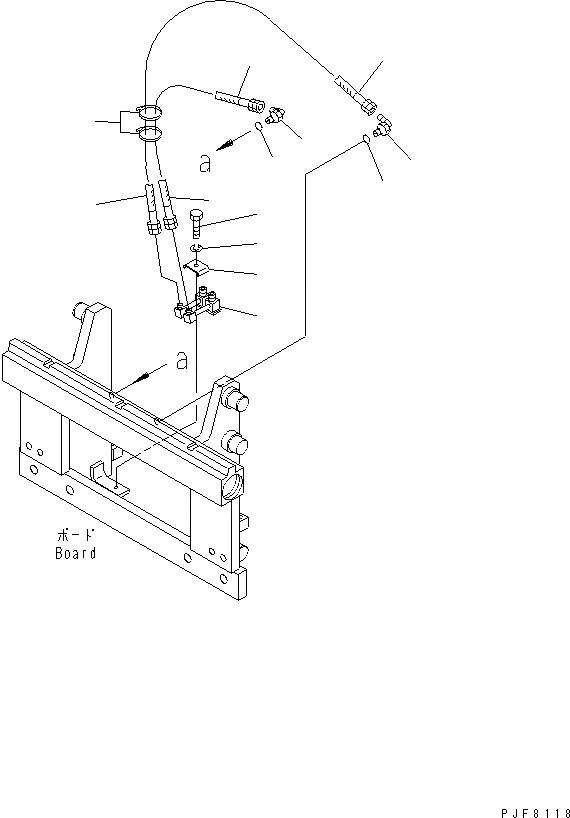 a

a

ボード
Board

PJF8118