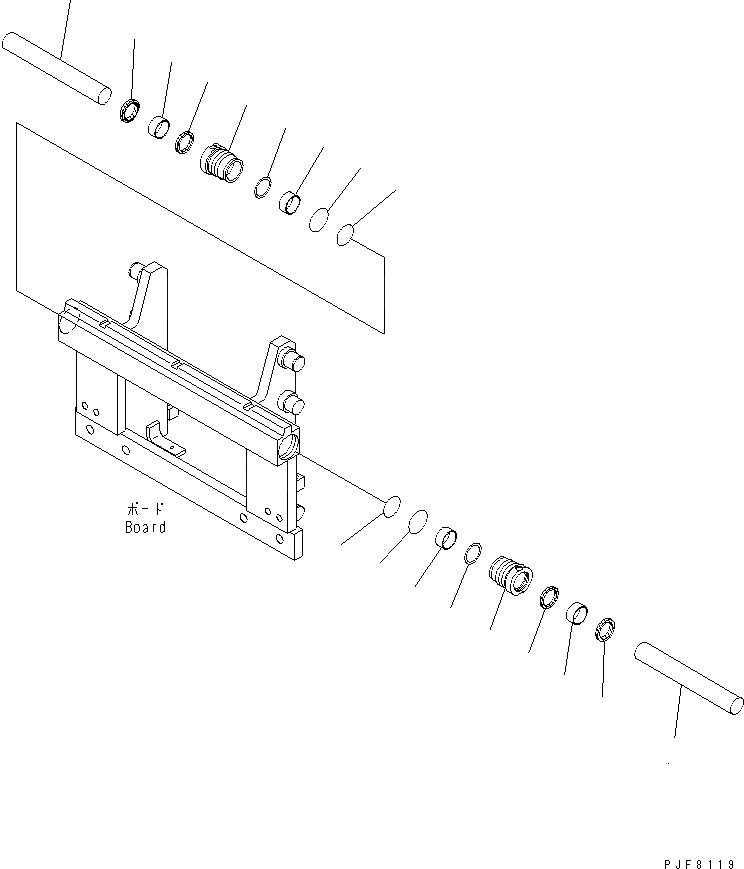 ボード
Board

PJF8119