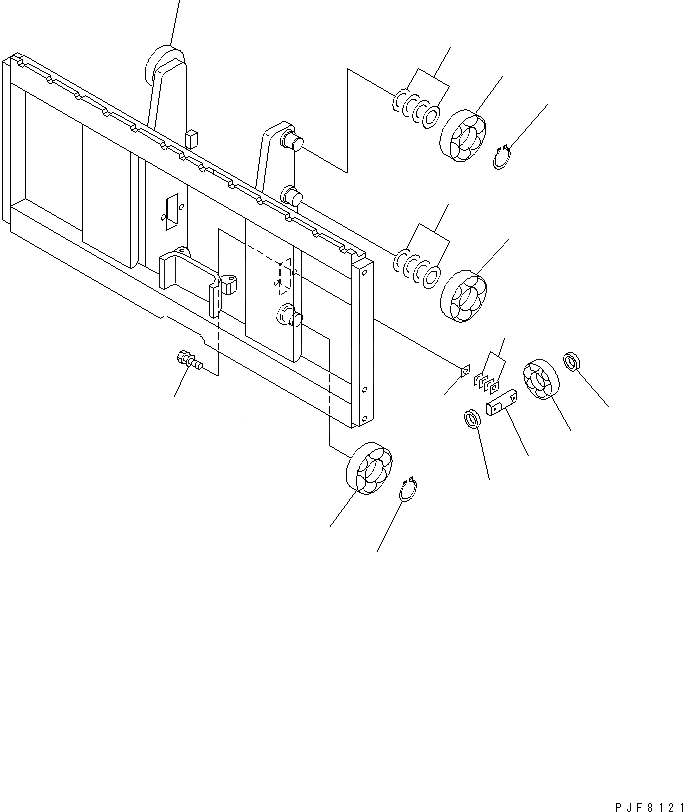 PJF8121