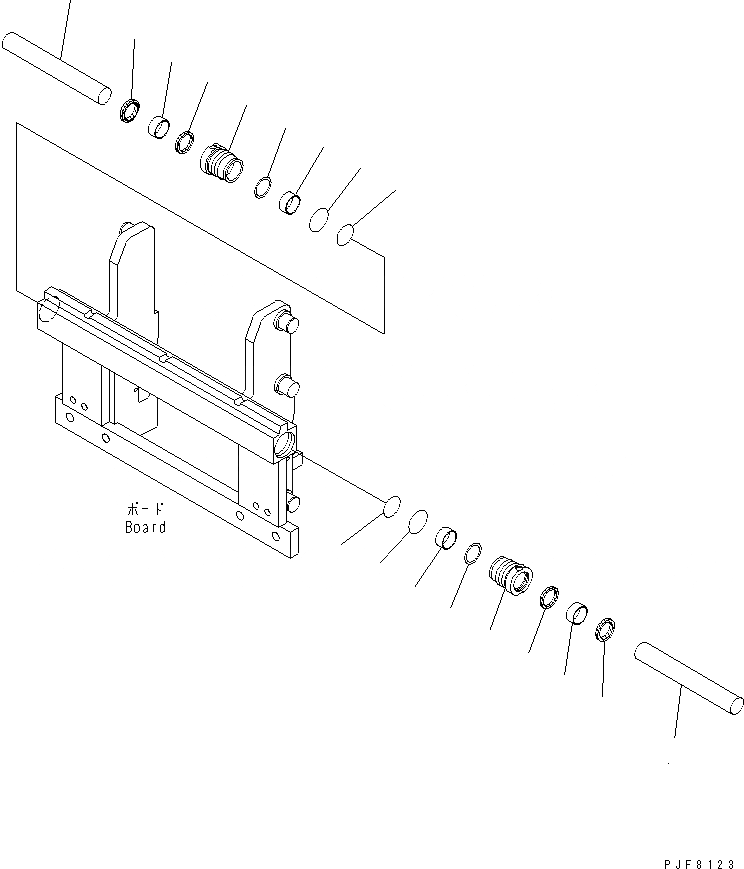 ボード
Board

PJF8123