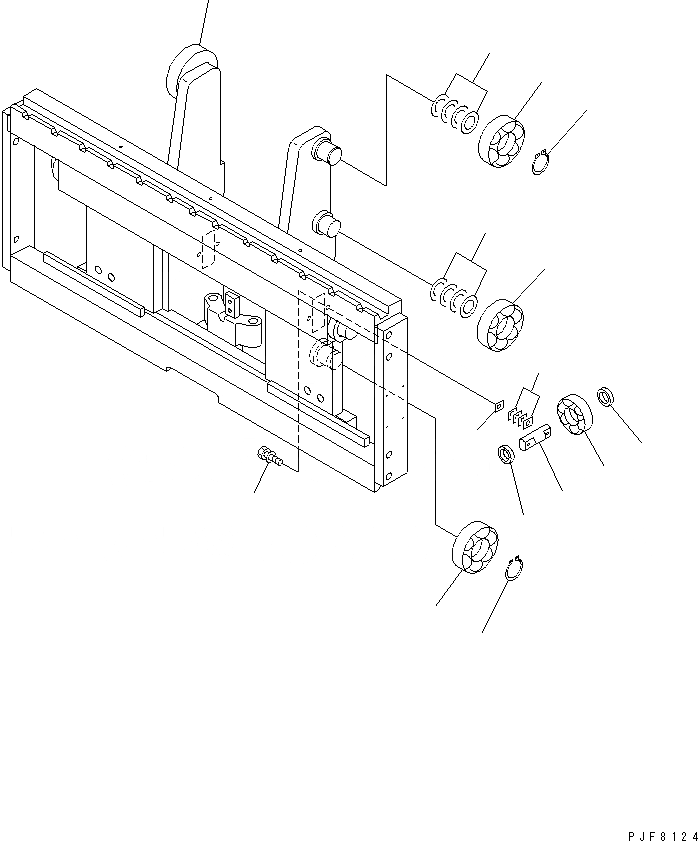 PJF8124