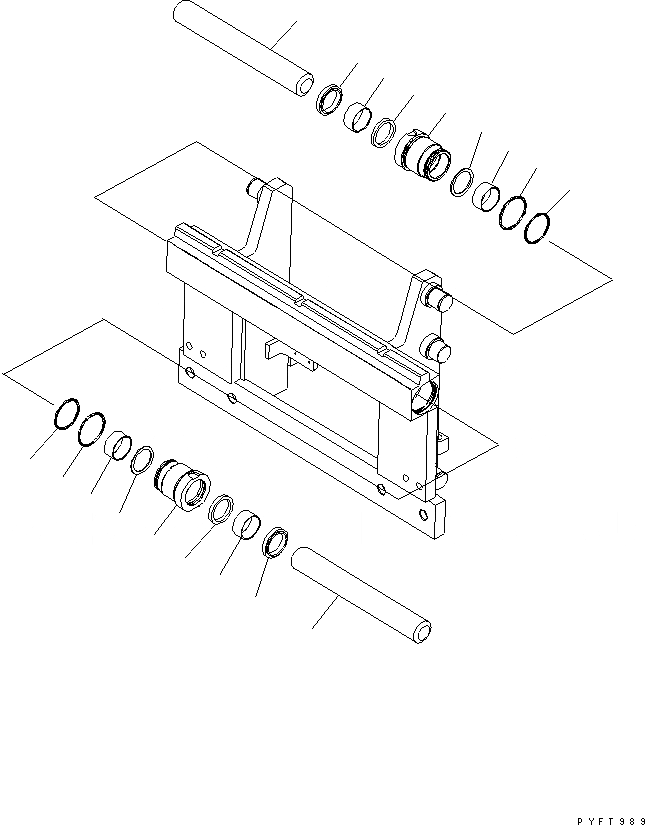 PYFT989