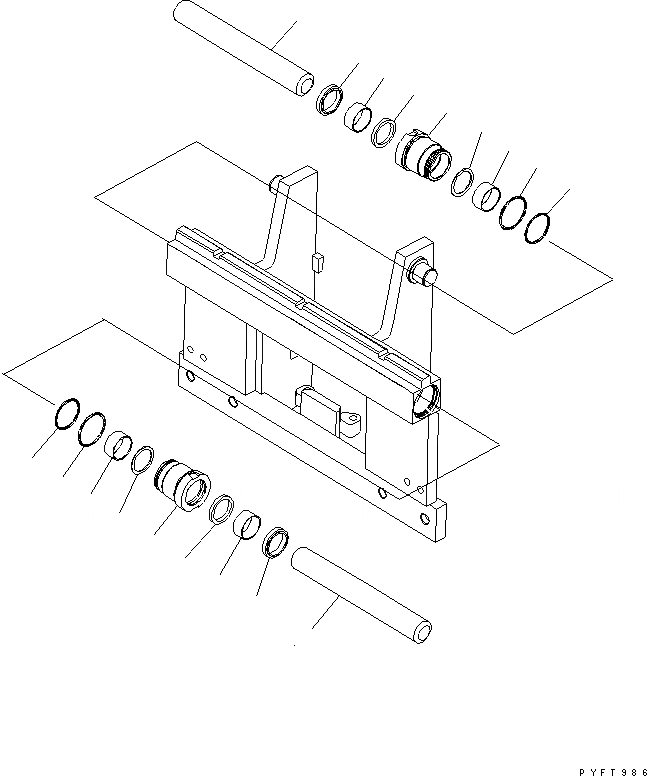 PYFT986