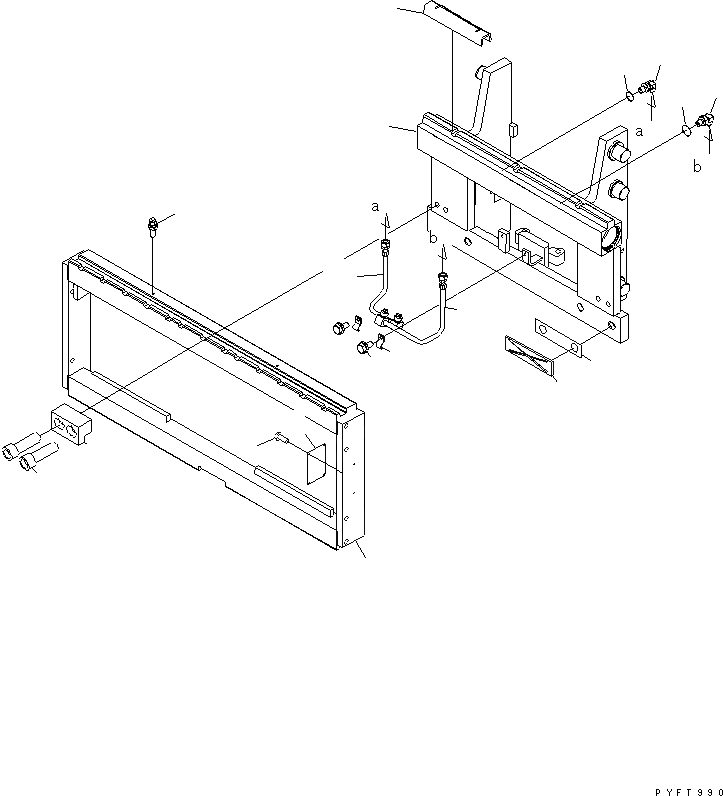 a
b
a
b
PYFT990