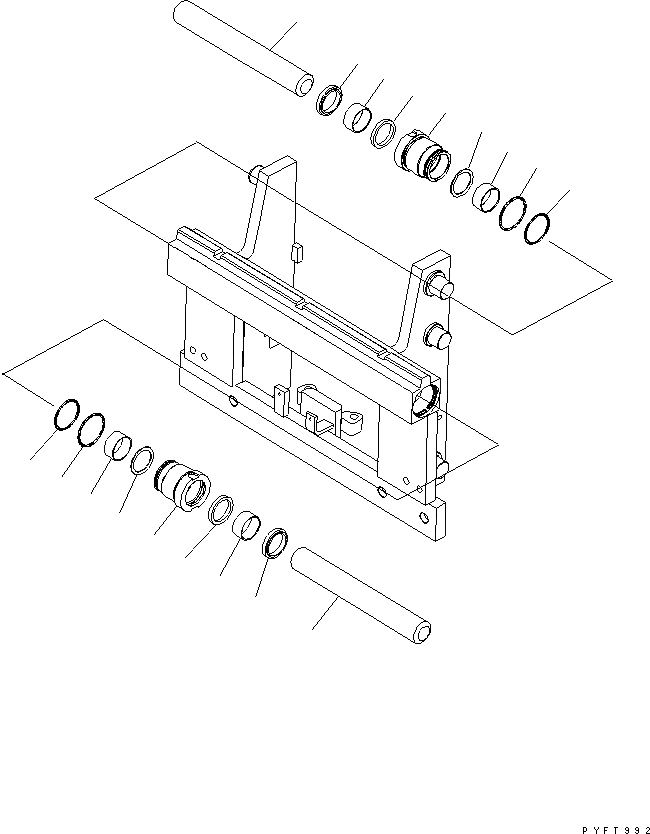 PYFT992