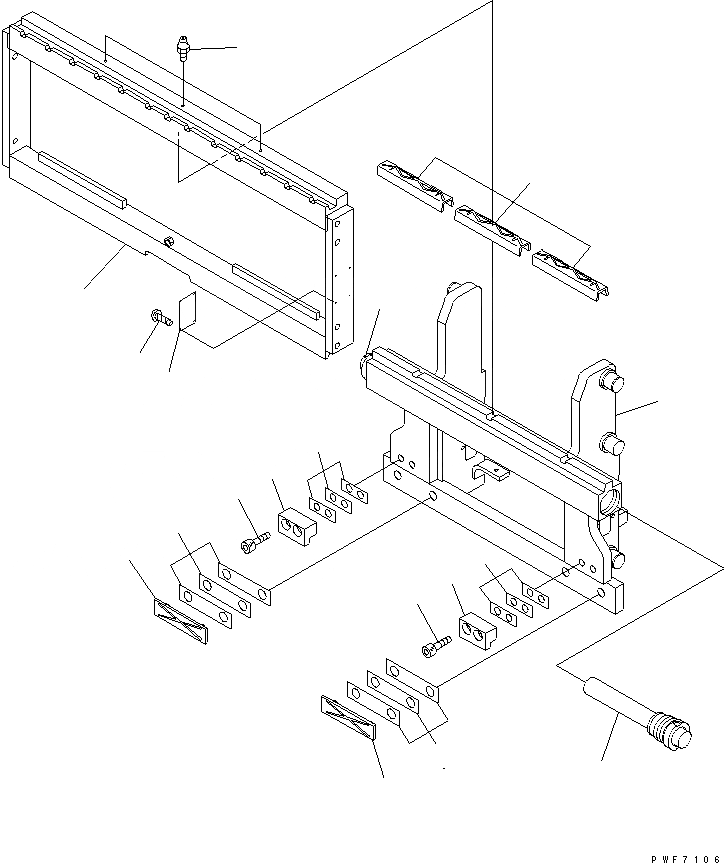 PWF7106