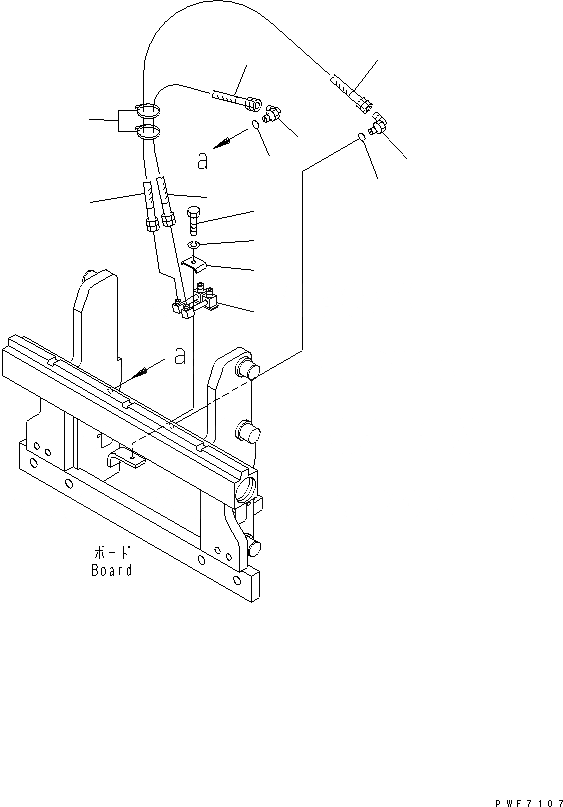 a

a

ボード
Board

PWF7107