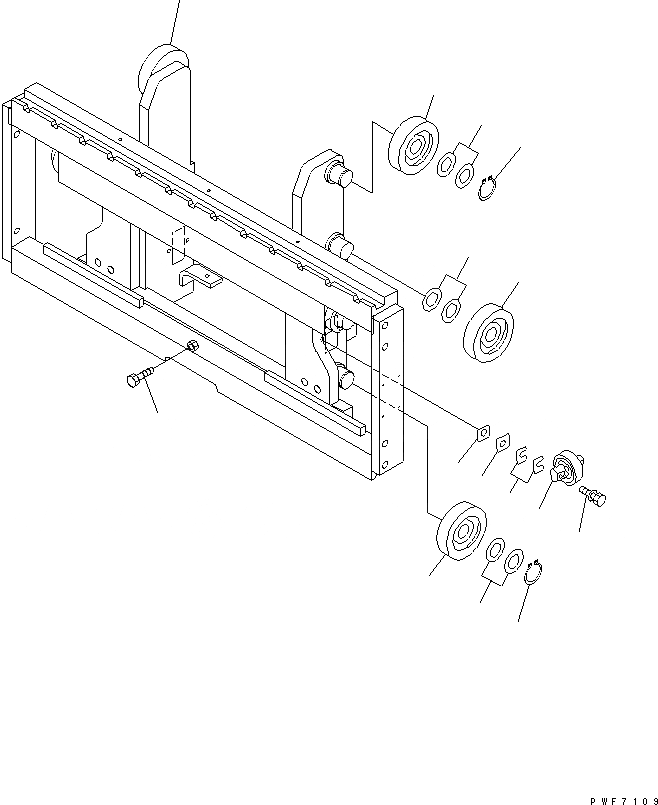 PWF7109