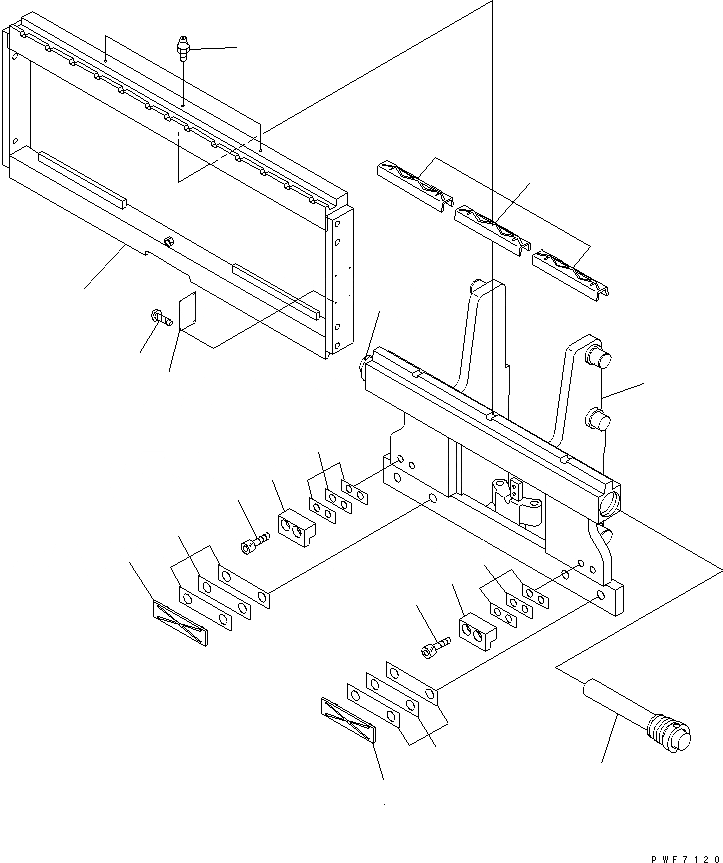 PWF7120