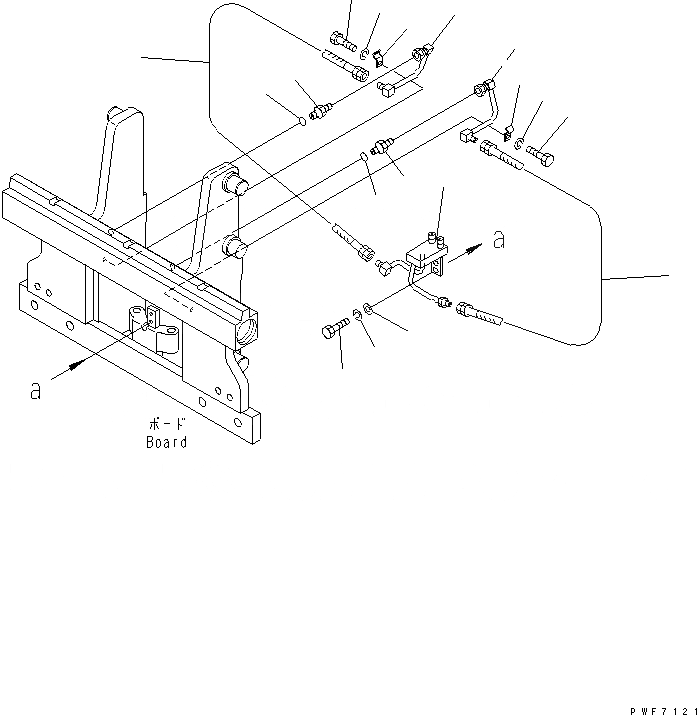 a

a

ボード
Board

PWF7121