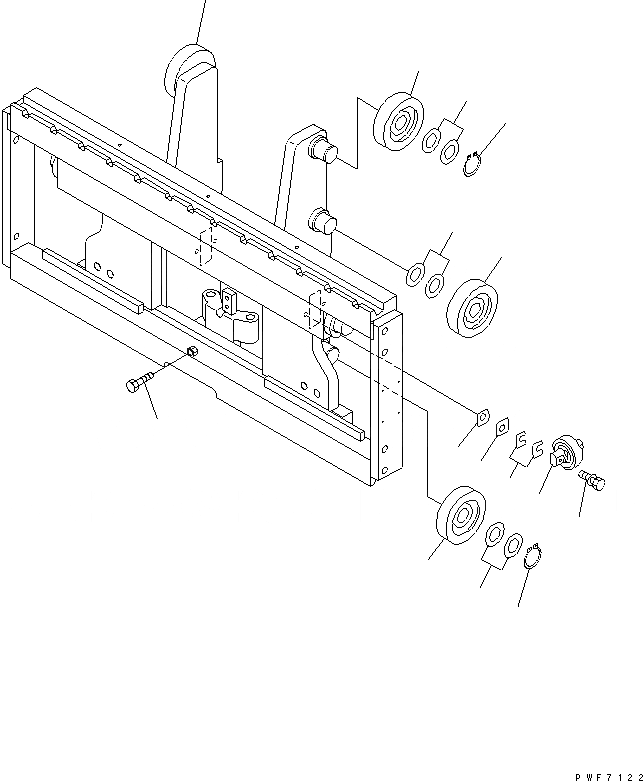 PWF7122