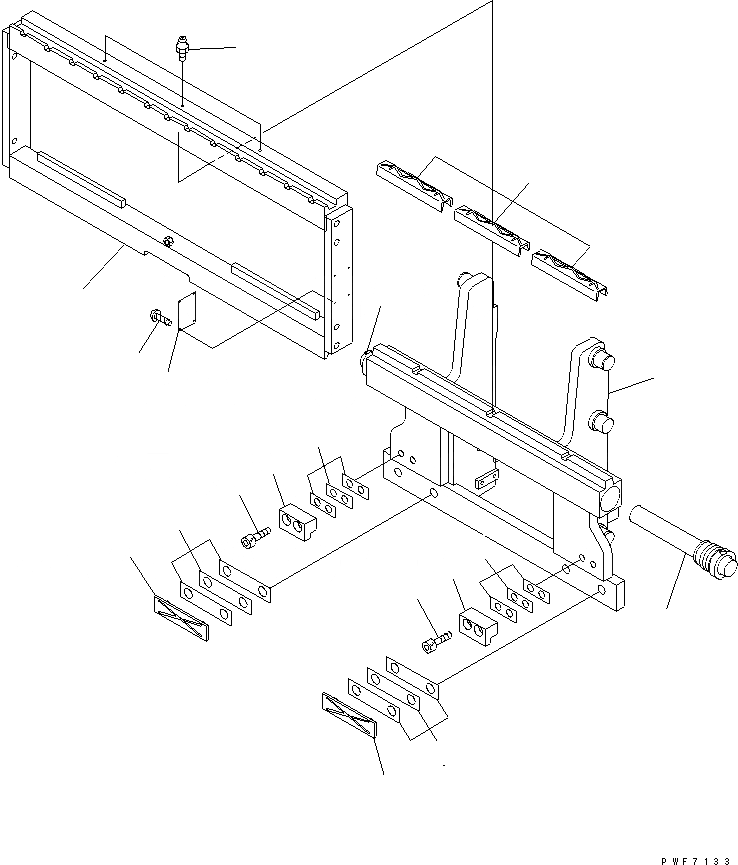 PWF7133