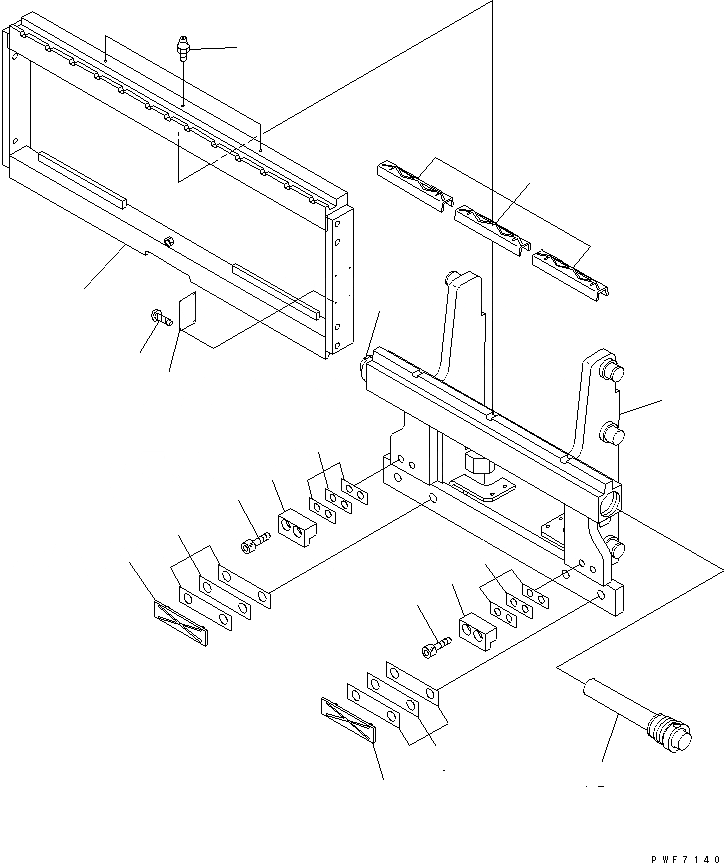 PWF7140