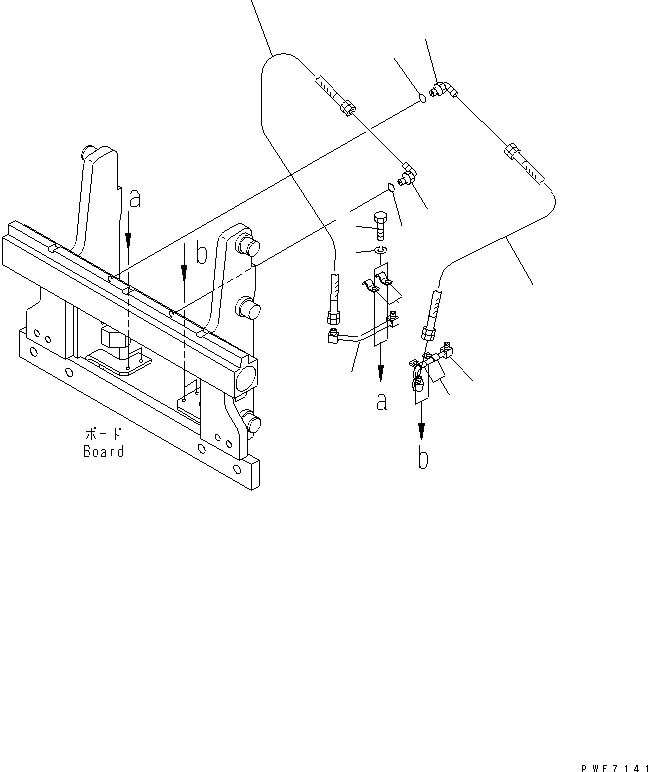 a
b
ボード
Board
a
b
PWF7141