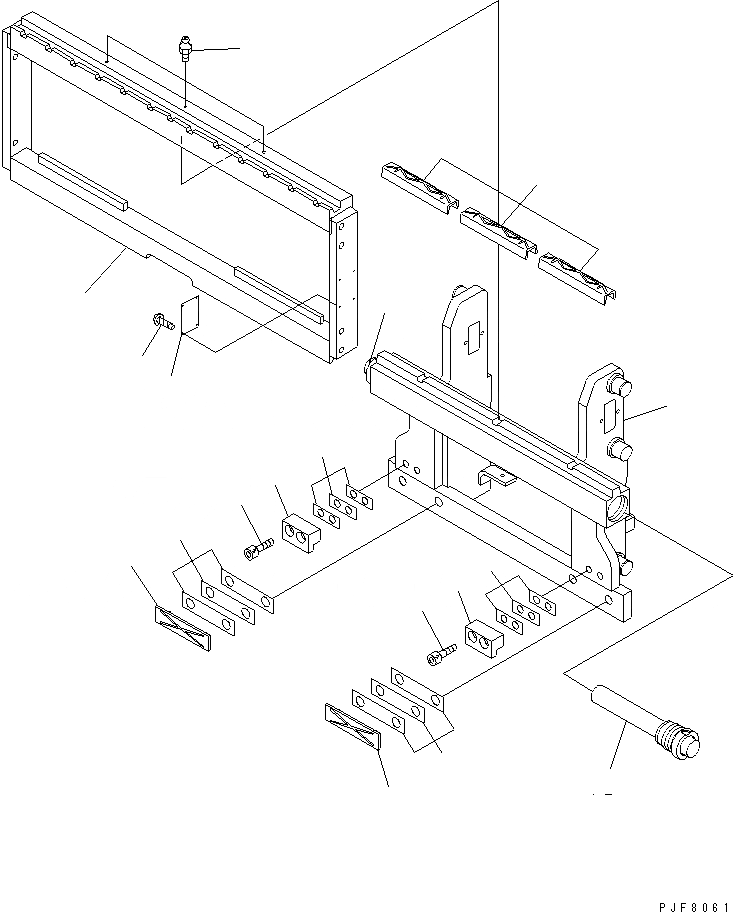 PJF8061