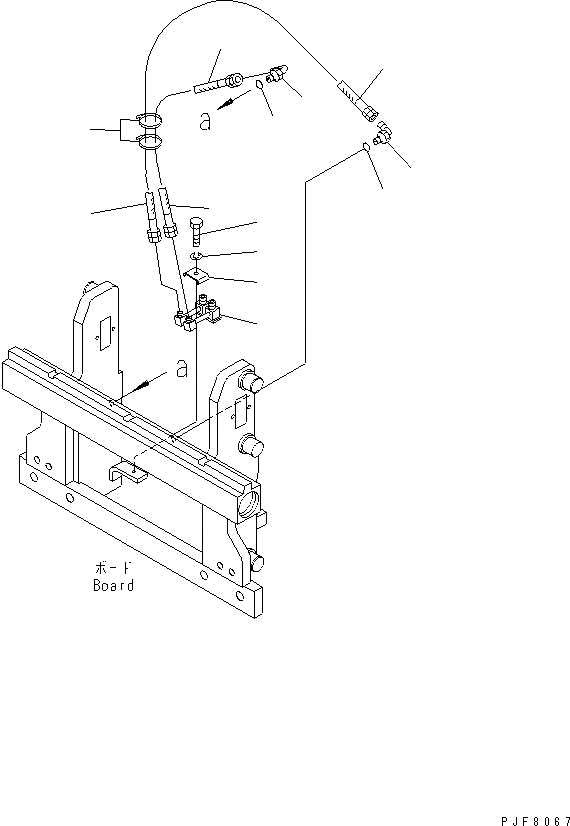 a

a

ボード
Board

PJF8067