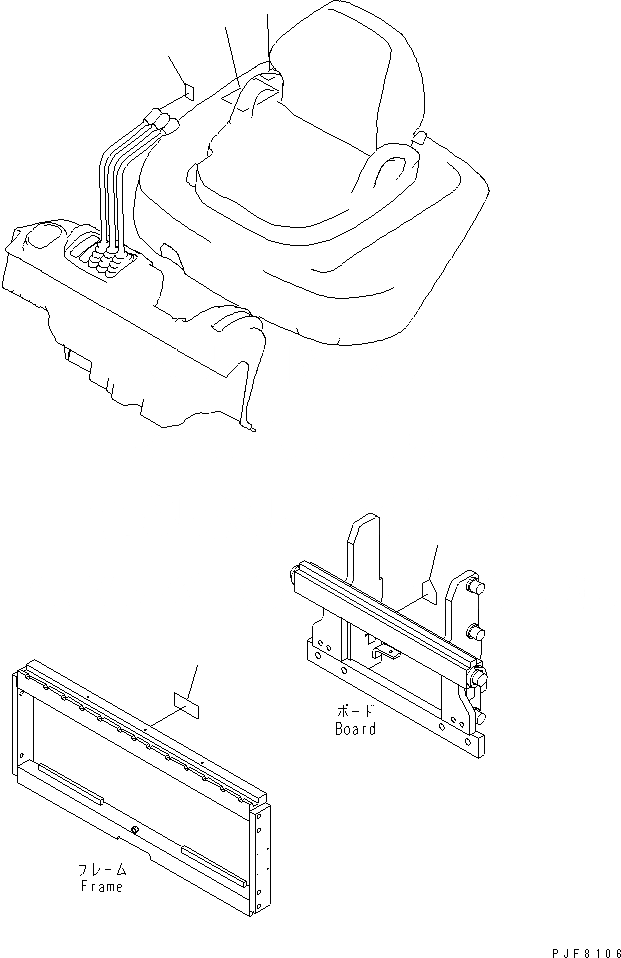 ボード
Board

フレーム
Frame

PJF8106