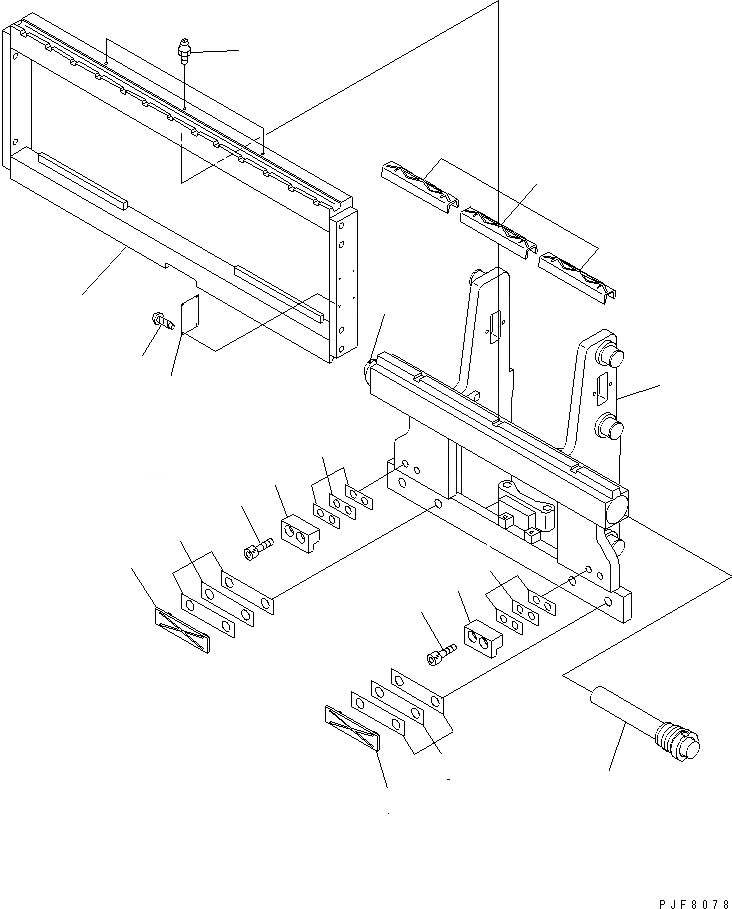 PJF8078