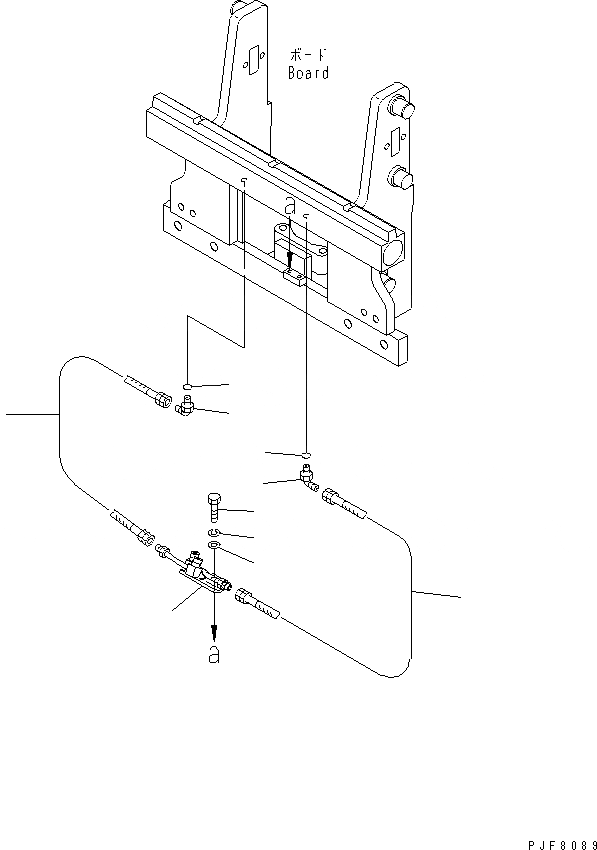 ボード
Board

a

a

PJF8089