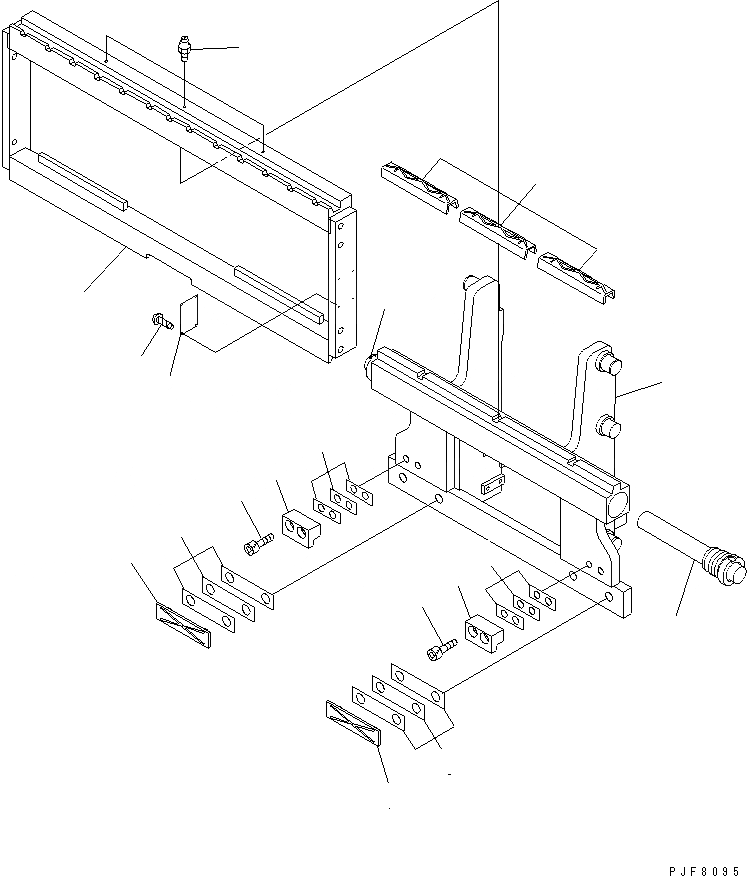 PJF8095