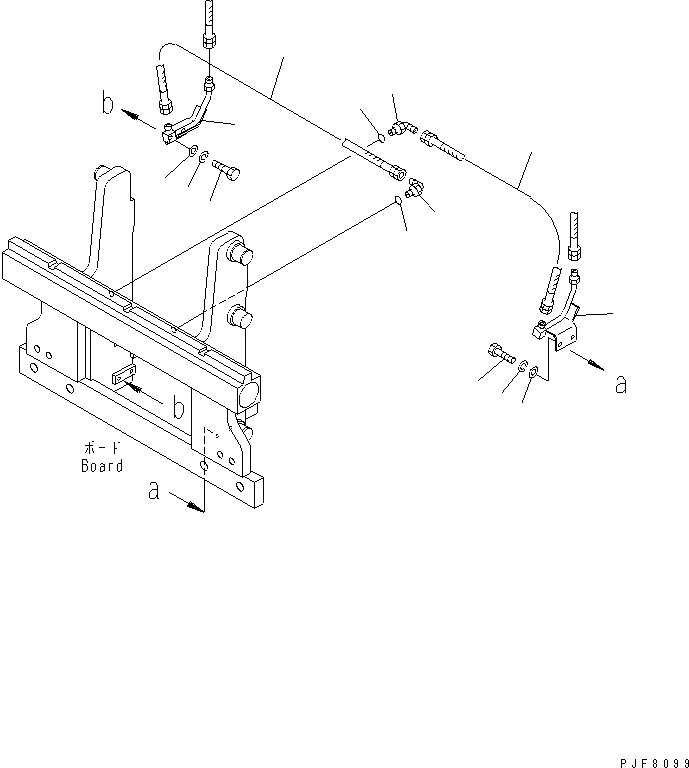 b

b

a

ボード
Board

a

PJF8099