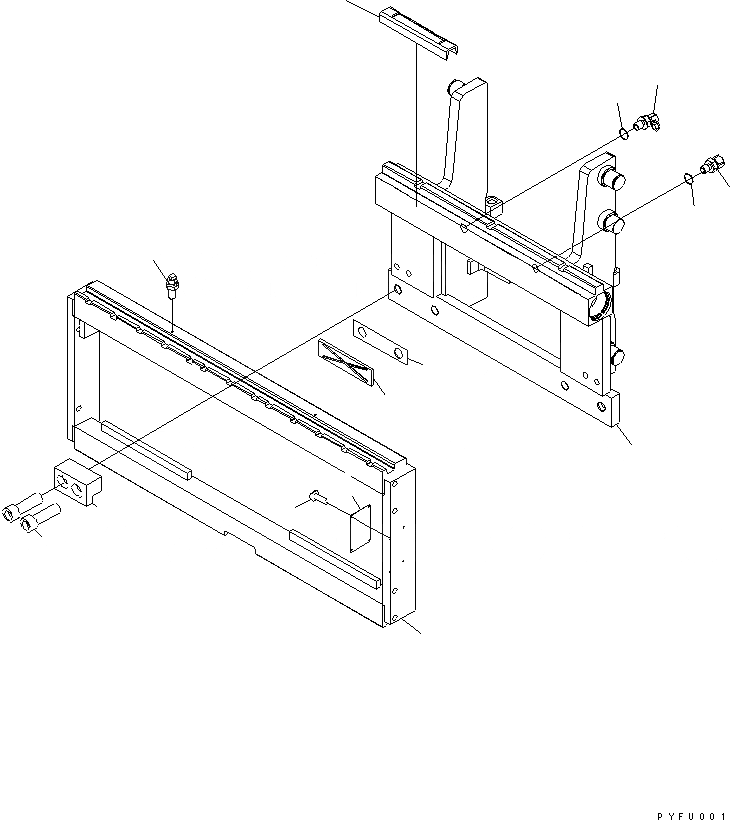 PYFU001