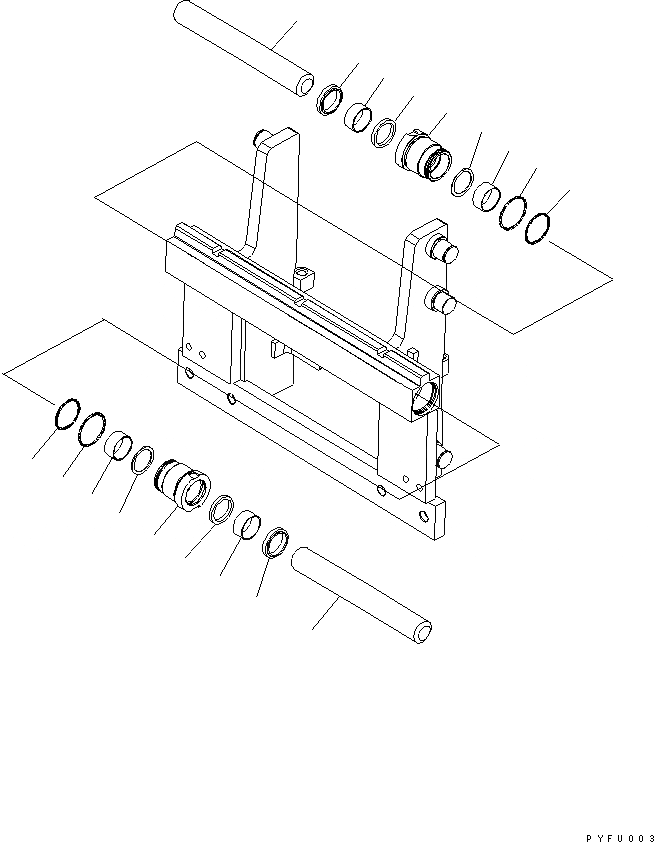 PYFU003