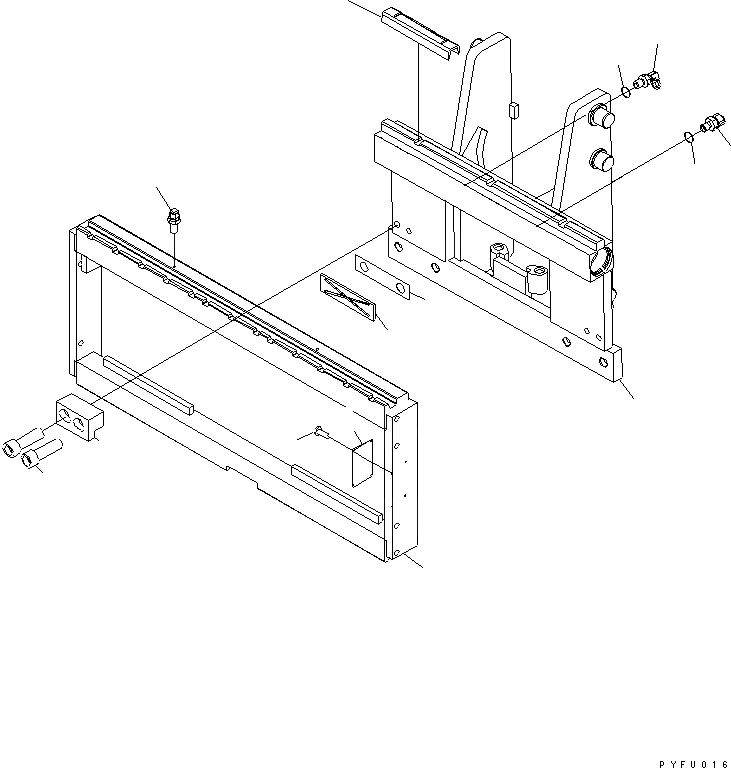 PYFU016