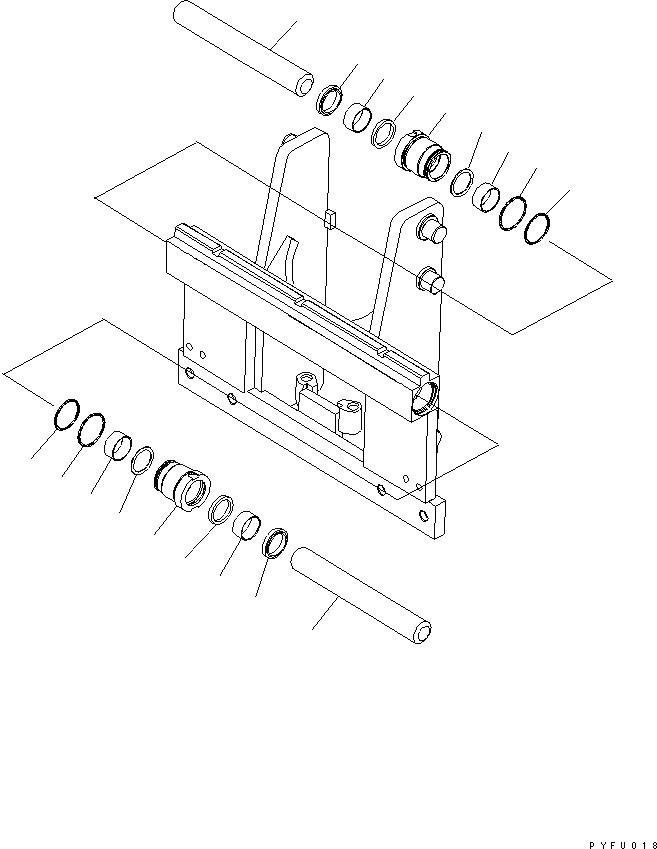 PYFU018