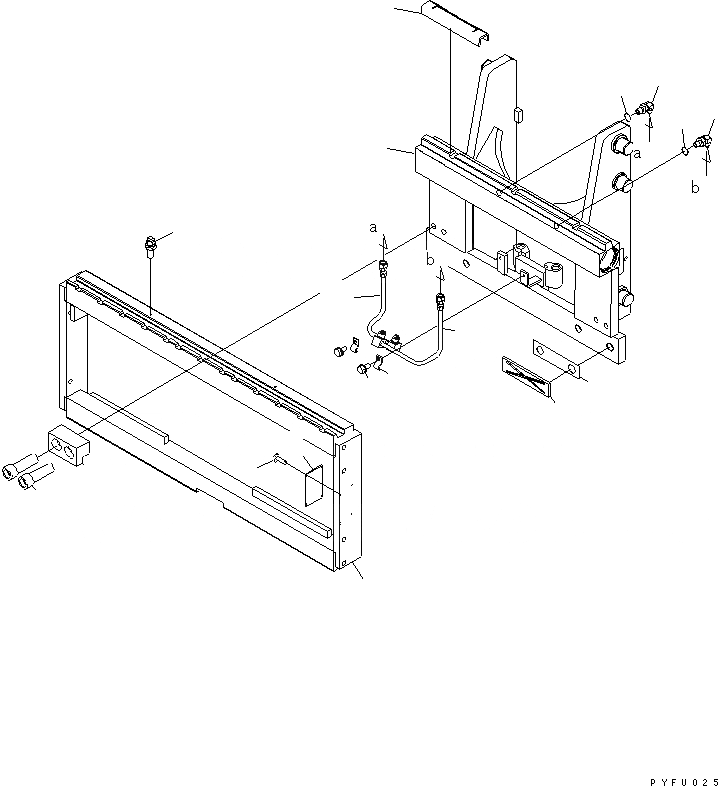 a
b
a
b
PYFU025