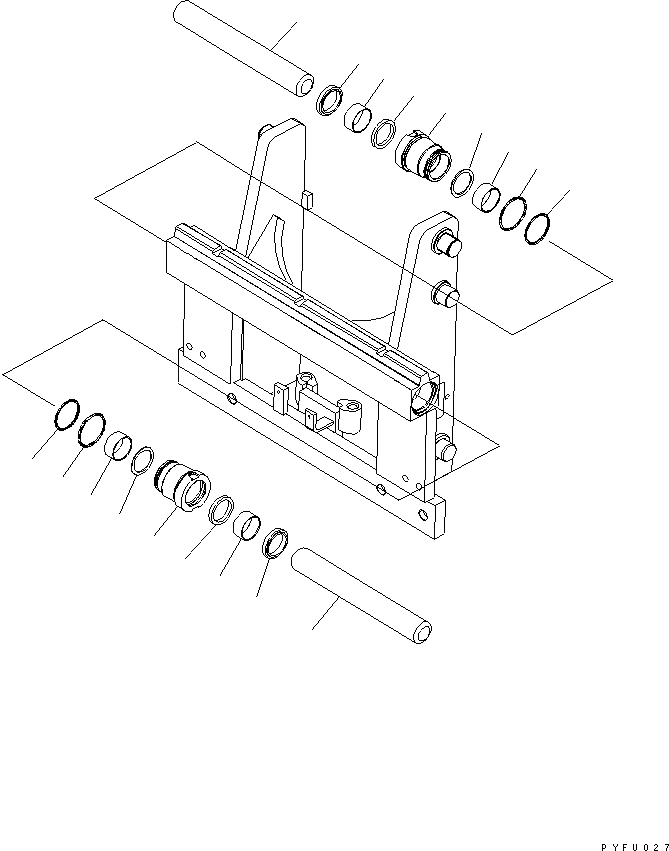 PYFU027