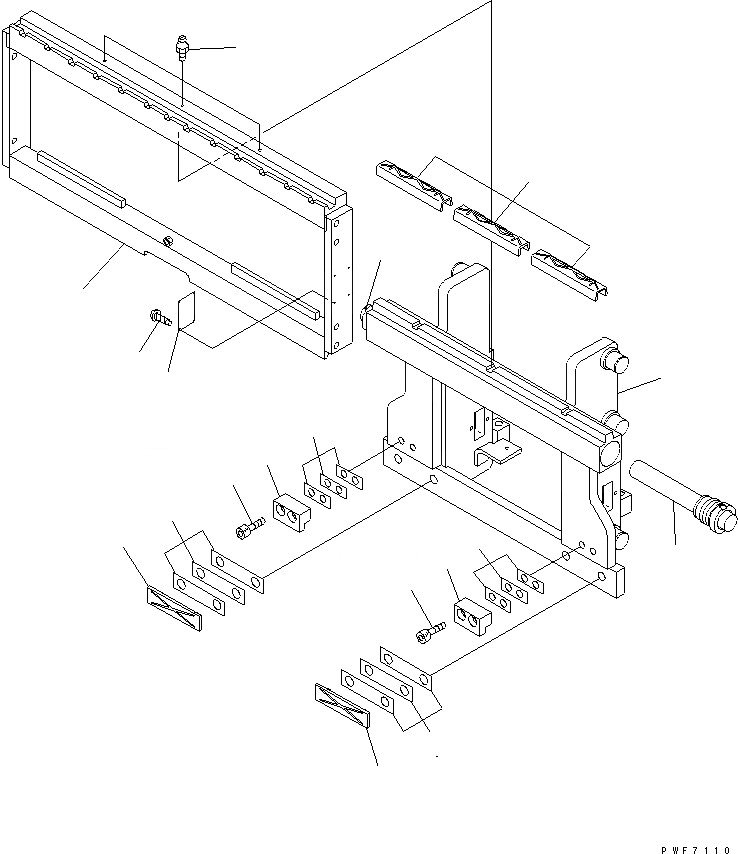 PWF7110