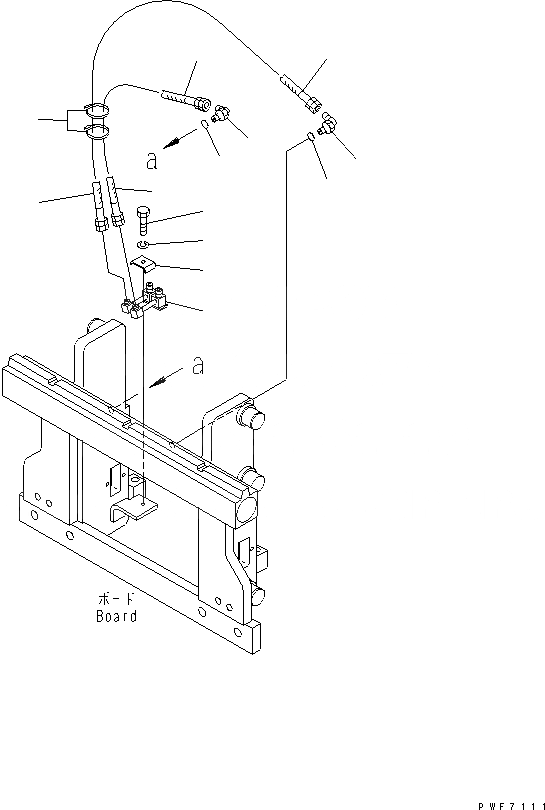 a

a

ボード
Board

PWF7111