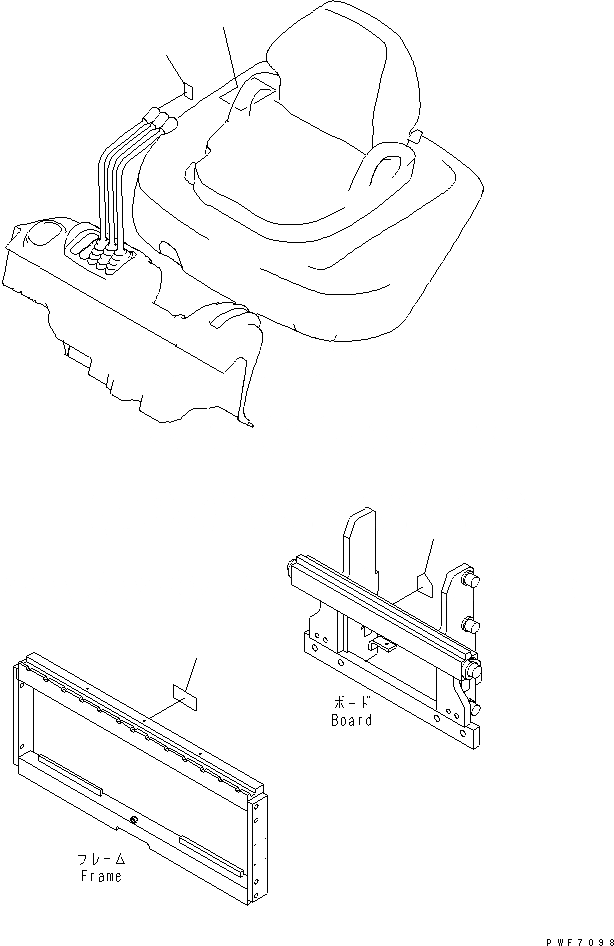 ボード
Board

フレーム
Frame

PWF7098