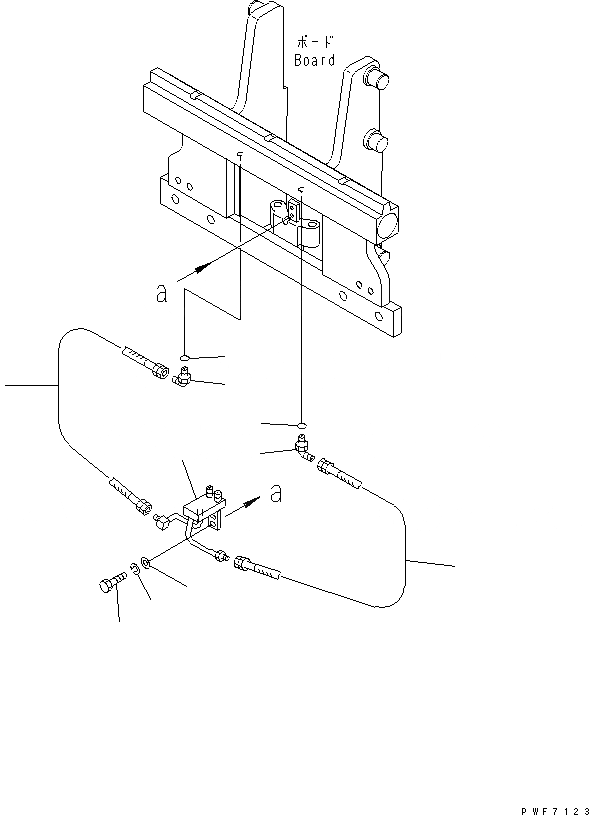 ボード
Board

a

a

PWF7123