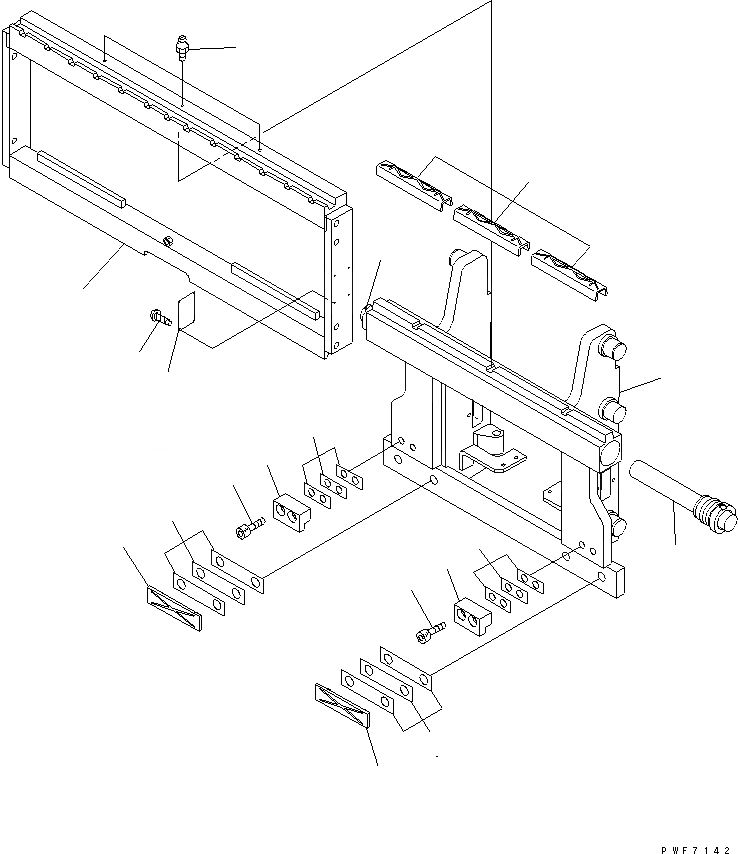 PWF7142