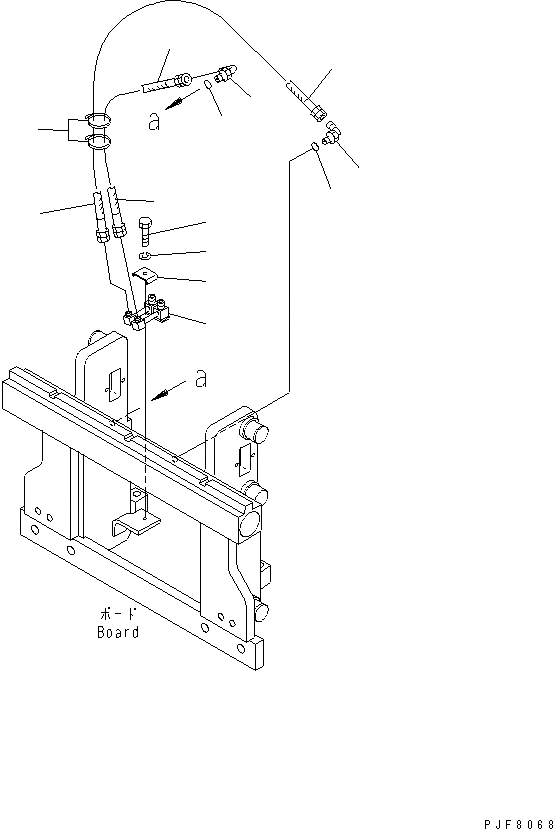 a

a

ボード
Board

PJF8068