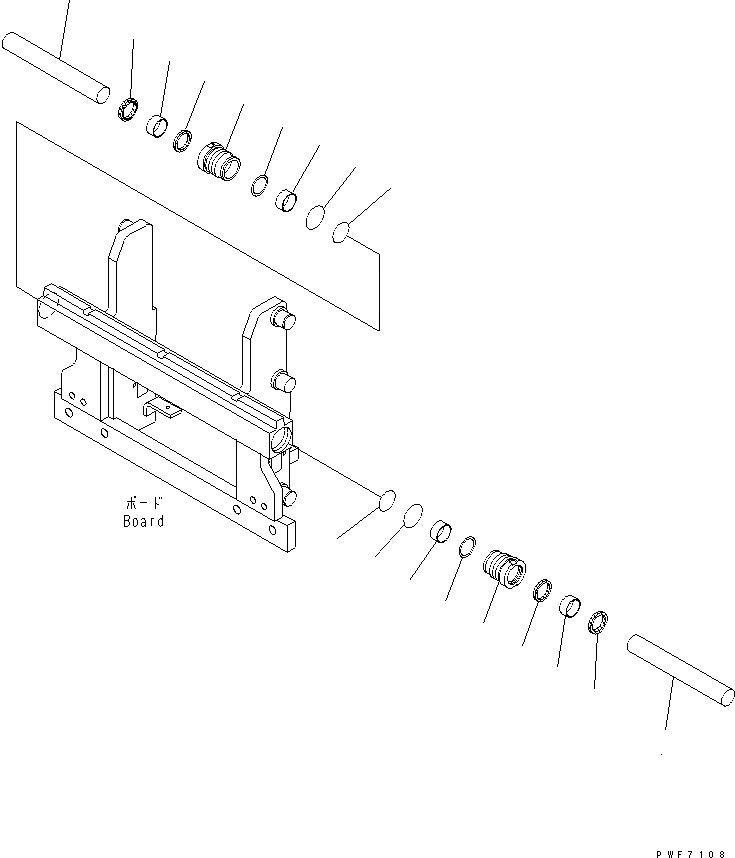 ボード
Board

PWF7108