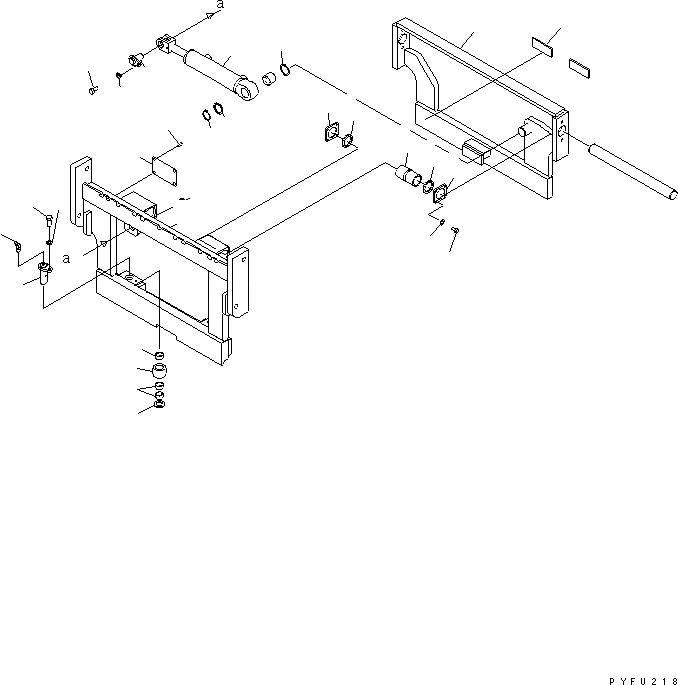 a

a

PYFU218