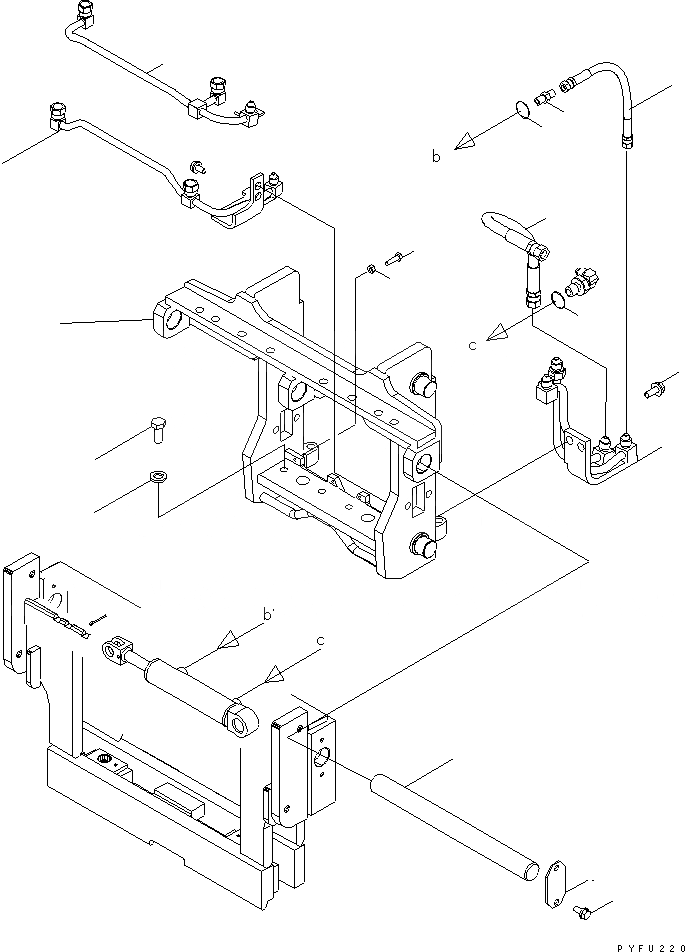 b
c
b
c
PYFU220